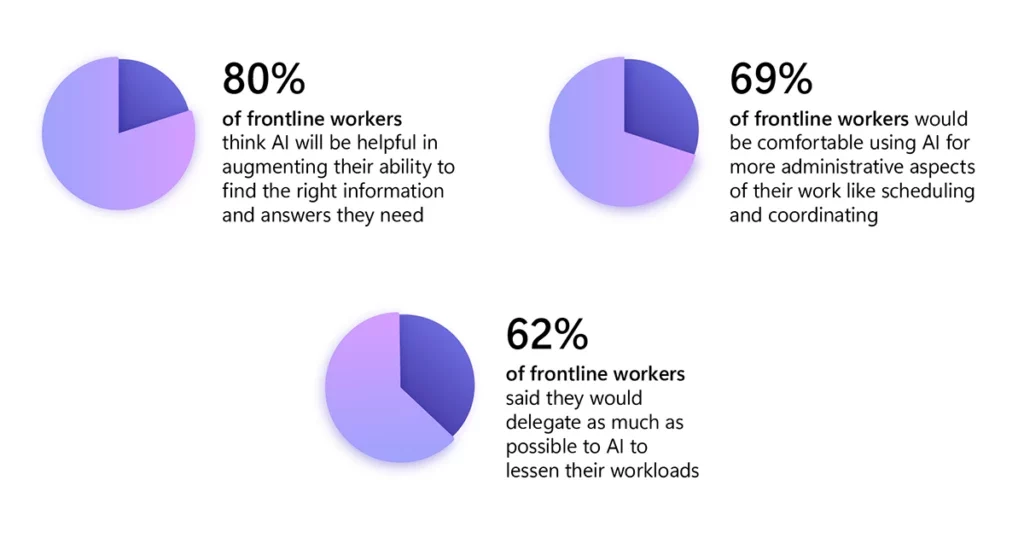 80%
of frontline workers think AI will be helpful in augmenting their ability to find the right information and answers they need

69%
of frontline workers would be comfortable using AI for more administrative aspects of their work like scheduling and coordinating

62%
of frontline workers said they would delegate as much as possible to AI to lessen their workloads